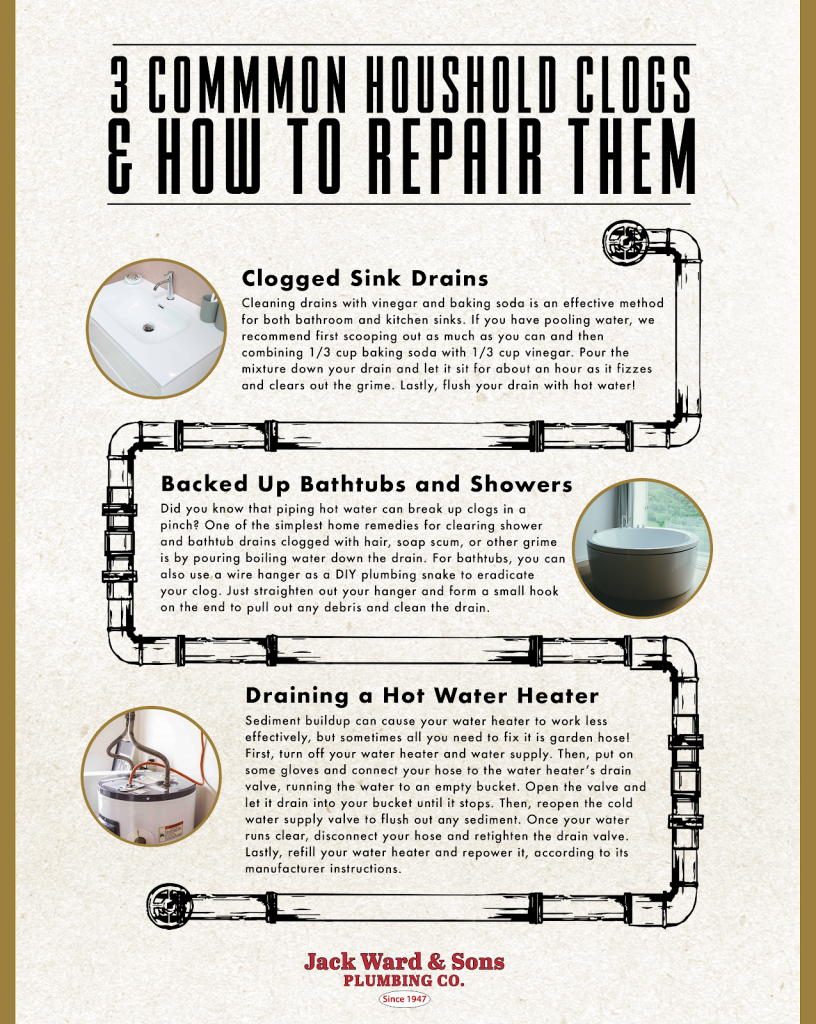 3 COMMMON HOUSHOLD CLOGS & HOW TO REPAIR THEM

Clogged Sink Drains

Cleaning drains with vinegar and baking soda is an effective method for both bathroom and kitchen sinks. If you have pooling water, we recommend first scooping out as much as you can and then combining 1/3 cup baking soda with 1/3 cup vinegar. Pour the mixture down your drain and let it sit for about an hour as it fizzes and clears out the grime. Lastly, flush your drain with hot water!

Backed Up Bathtubs and Showers

Did you know that piping hot water can break up clogs in a pinch? One of the simplest home remedies for clearing shower and bathtub drains clogged with hair, soap scum, or other grime is by pouring boiling water down the drain. For bathtubs, you can also use a wire hanger as a DIY plumbing snake to eradicate your clog. Just straighten out your hanger and form a small hook on the end to pull out any debris and clean the drain.

Draining a Hot Water Heater

Sediment buildup can cause your water heater to work less effectively, but sometimes all you need to fix it is garden hose! First, turn off your water heater and water supply. Then, put on some gloves and connect your hose to the water heater's drain valve, running the water to an empty bucket. Open the valve and let it drain into your bucket until it stops. Then, reopen the cold water supply valve to flush out any sediment. Once your water runs clear, disconnect your hose and retighten the drain valve. Lastly, refill your water heater and repower it, according to its manufacturer instructions.

Jack Ward & Sons
PLUMBING CO.
Since 1947